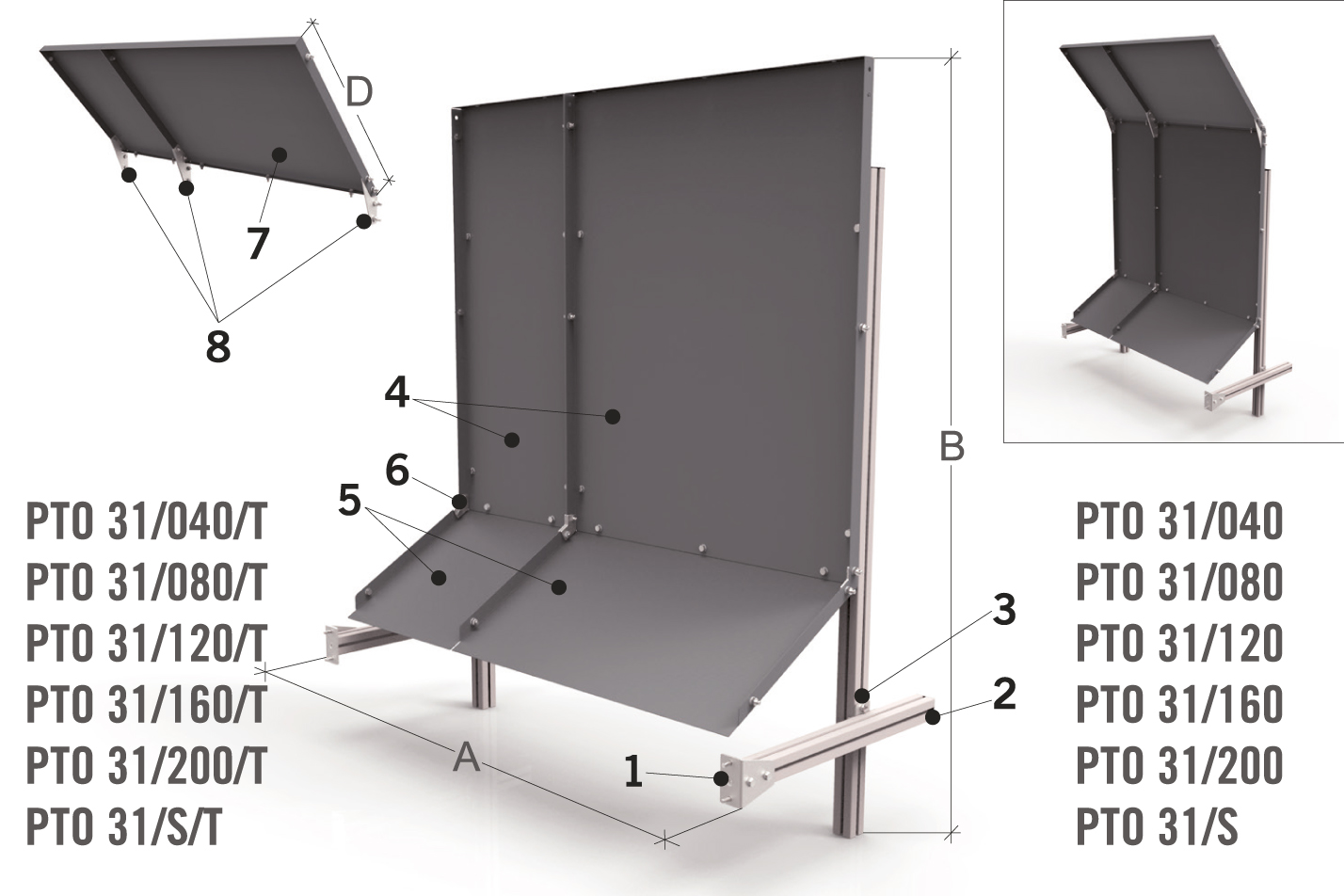 D
7
8
4
6
5
B
3
2
1
A

PTO 31/040/T
PTO 31/080/T
PTO 31/120/T
PTO 31/160/T
PTO 31/200/T
PTO 31/S/T

PTO 31/040
PTO 31/080
PTO 31/120
PTO 31/160
PTO 31/200
PTO 31/S